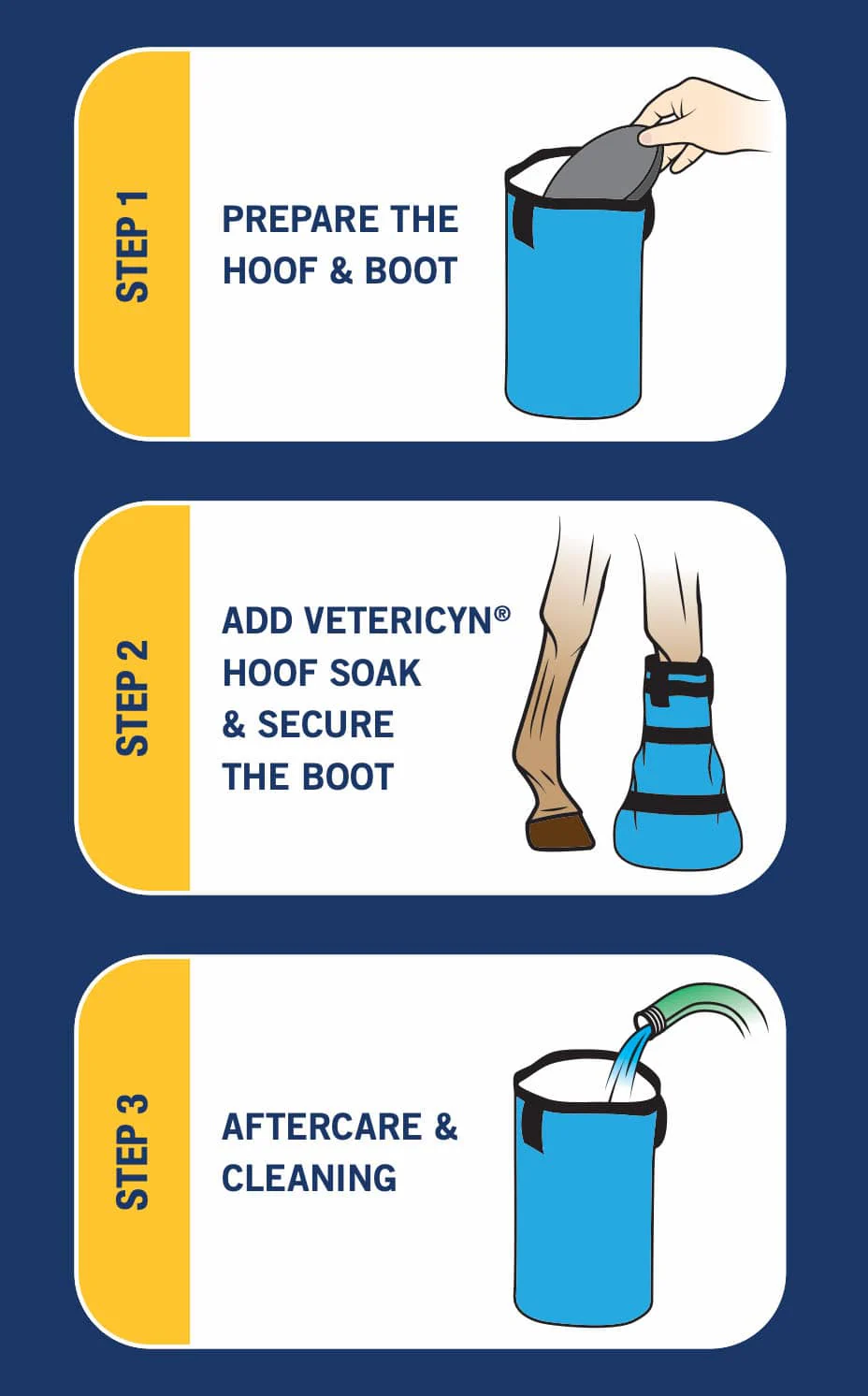 STEP 1

PREPARE THE HOOF & BOOT

STEP 2

ADD VETERICYN® HOOF SOAK & SECURE THE BOOT

STEP 3

AFTERCARE & CLEANING